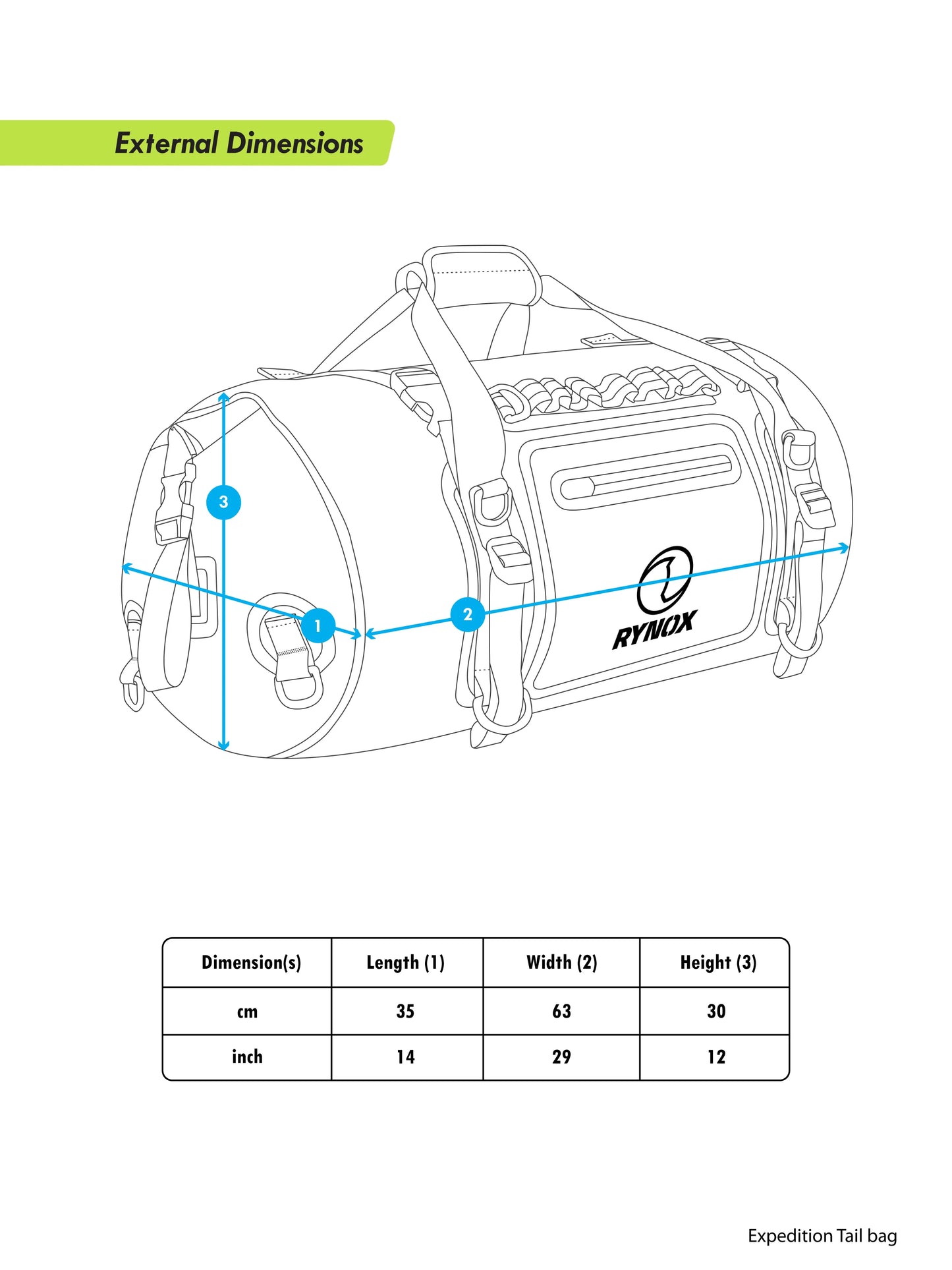 External Dimensions

3

1

2

RYNOX

| Dimension(s) | Length (1) | Width (2) | Height (3) |
|---|---|---|---|
| cm | 35 | 63 | 30 |
| inch | 14 | 29 | 12 |

Expedition Tail bag