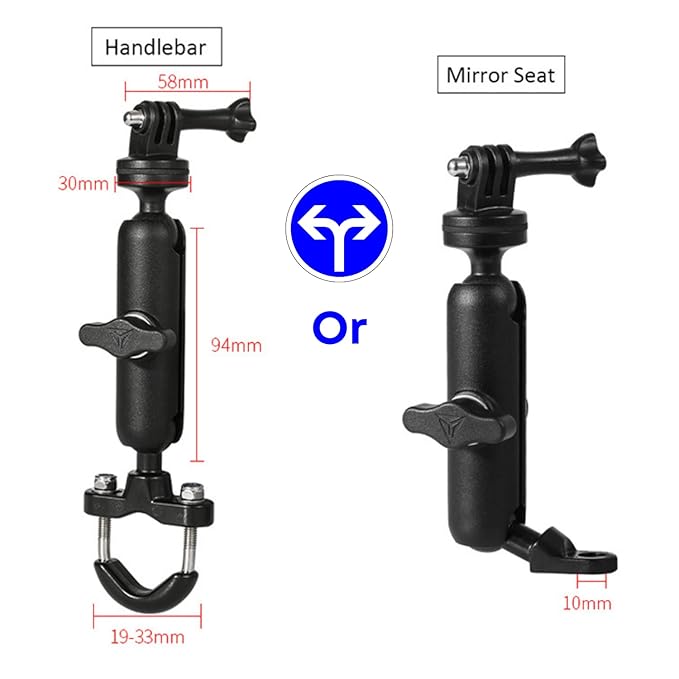 Handlebar

58mm

30mm

94mm

19-33mm

Or

Mirror Seat

10mm